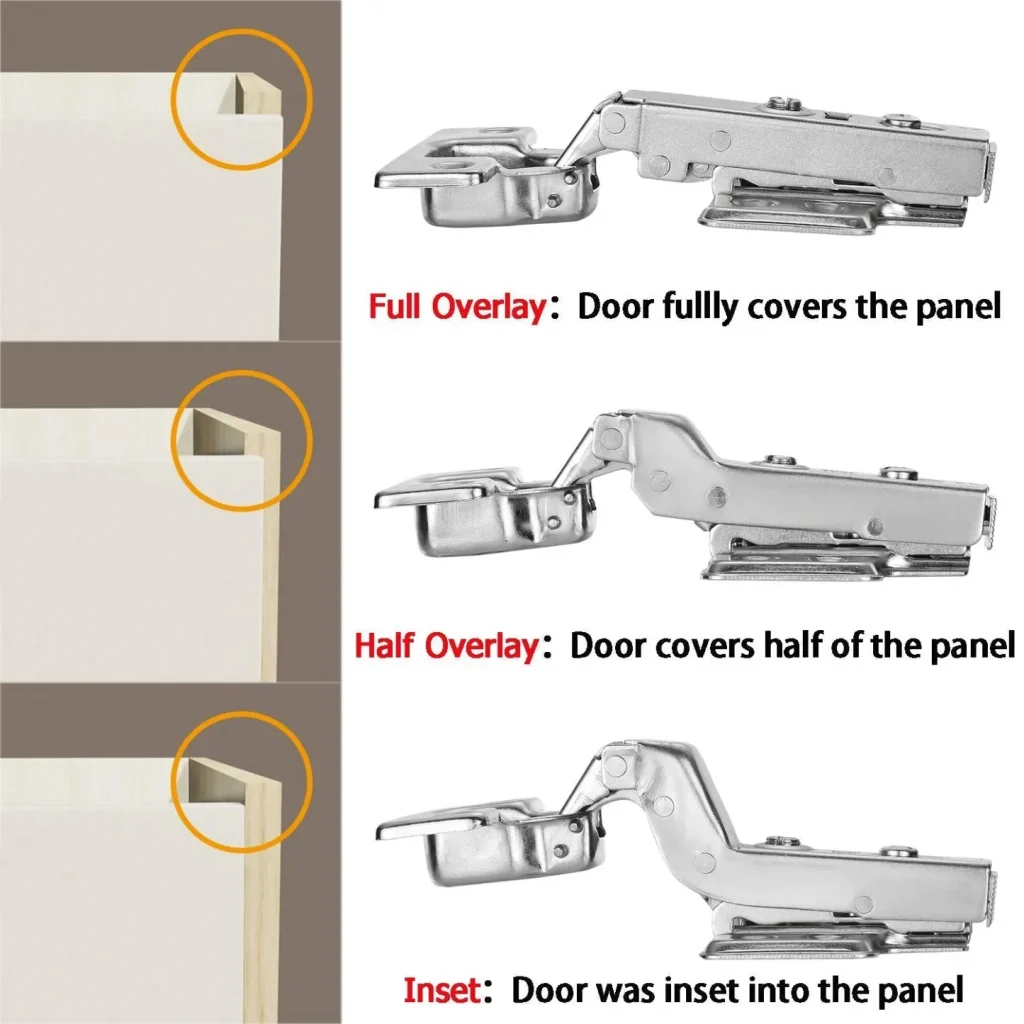 Full Overlay: Door fullly covers the panel

Half Overlay: Door covers half of the panel

Inset: Door was inset into the panel